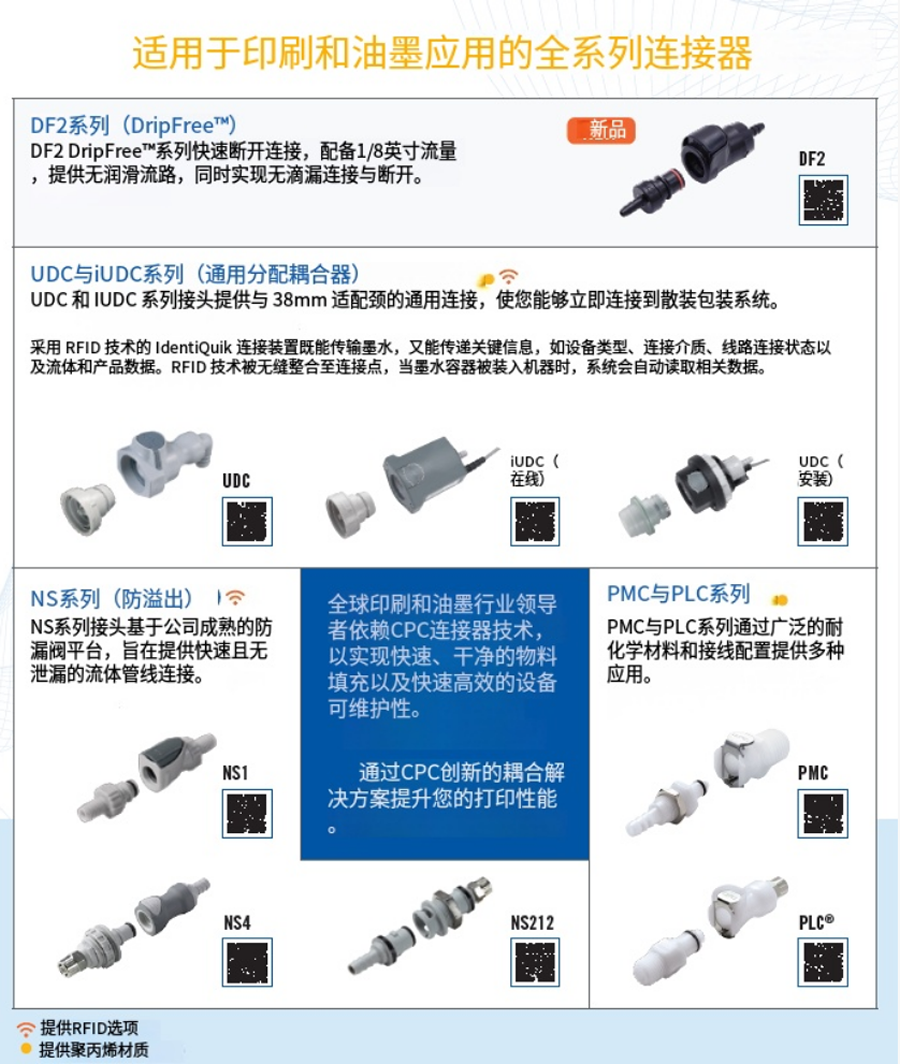 适用于印刷和油墨应用的全系列连接器

DF2系列（DripFree™）
DF2 DripFree™系列快速断开连接，配备1/8英寸流量，提供无润滑流路，同时实现无滴漏连接与断开。

新品

DF2

UDC与iUDC系列（通用分配耦合器）
UDC 和 IUDC 系列接头提供与 38mm 适配颈的通用连接，使您能够立即连接到散装包装系统。

采用 RFID 技术的 IdentiQuik 连接装置既能传输墨水，又能传递关键信息，如设备类型、连接介质、线路连接状态以及流体和产品数据。RFID 技术被无缝整合至连接点，当墨水容器被装入机器时，系统会自动读取相关数据。

UDC

iUDC（在线）

UDC（安装）

NS系列（防溢出）
NS系列接头基于公司成熟的防漏阀平台，旨在提供快速且无泄漏的流体管线连接。

NS1

NS4

全球印刷和油墨行业领导者依赖CPC连接器技术，以实现快速、干净的物料填充以及快速高效的设备可维护性。

通过CPC创新的耦合解决方案提升您的打印性能。

NS212

PMC与PLC系列
PMC与PLC系列通过广泛的耐化学材料和接线配置提供多种应用。

PMC

PLC®

提供RFID选项
提供聚丙烯材质